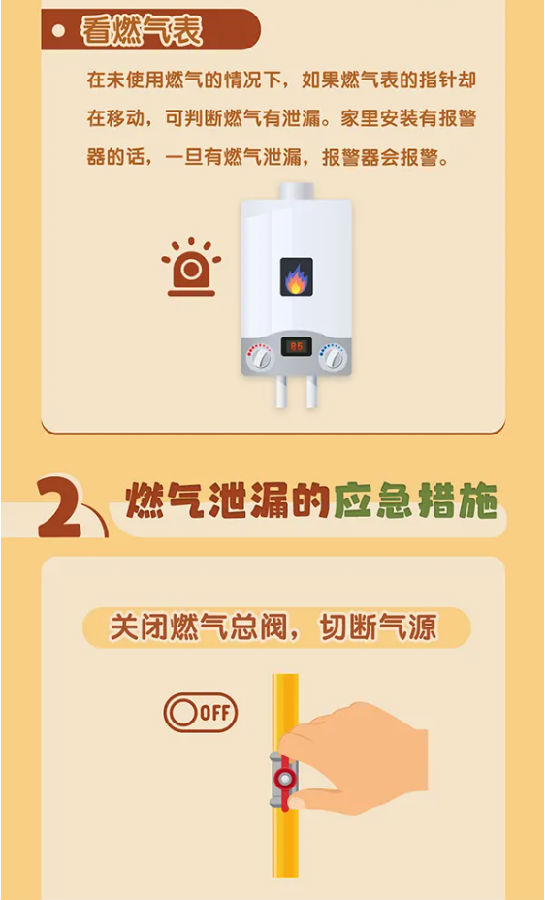 看燃气表

在未使用燃气的情况下，如果燃气表的指针却在移动，可判断燃气有泄漏。家里安装有报警器的话，一旦有燃气泄漏，报警器会报警。

85

2 燃气泄漏的应急措施

关闭燃气总阀，切断气源

OFF